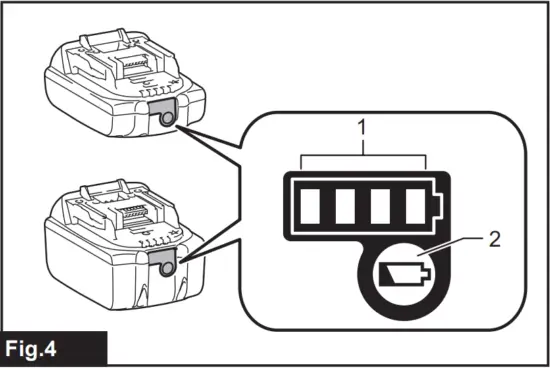 1
2
Fig.4