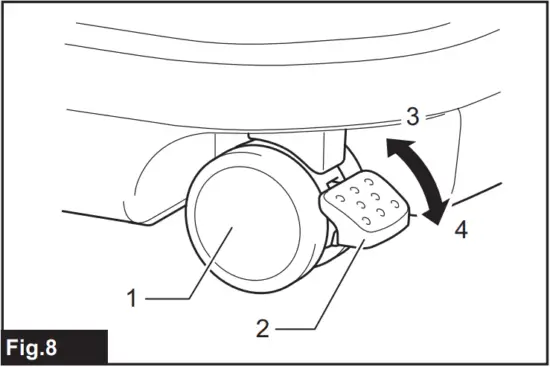 3
4
1
2
Fig.8