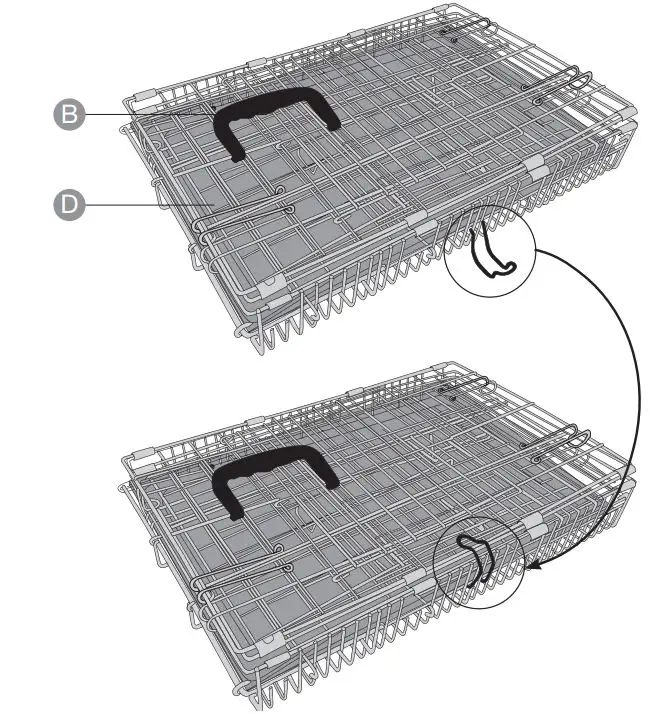 B
D