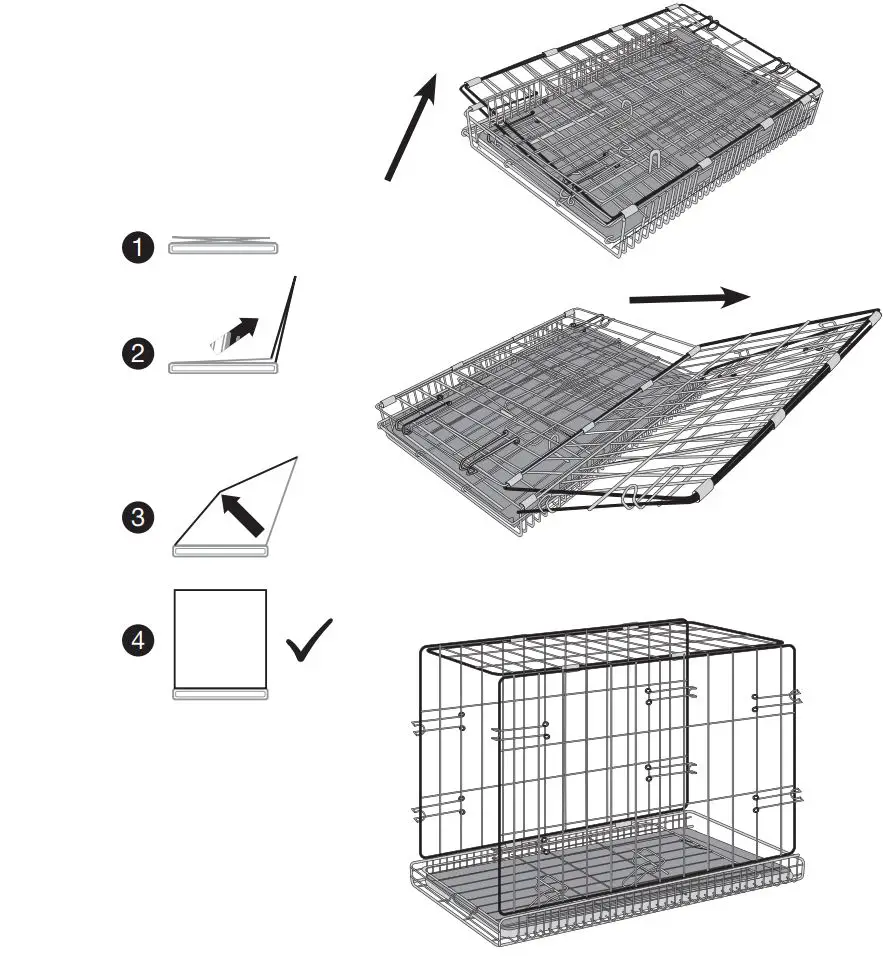 1

2

3

4