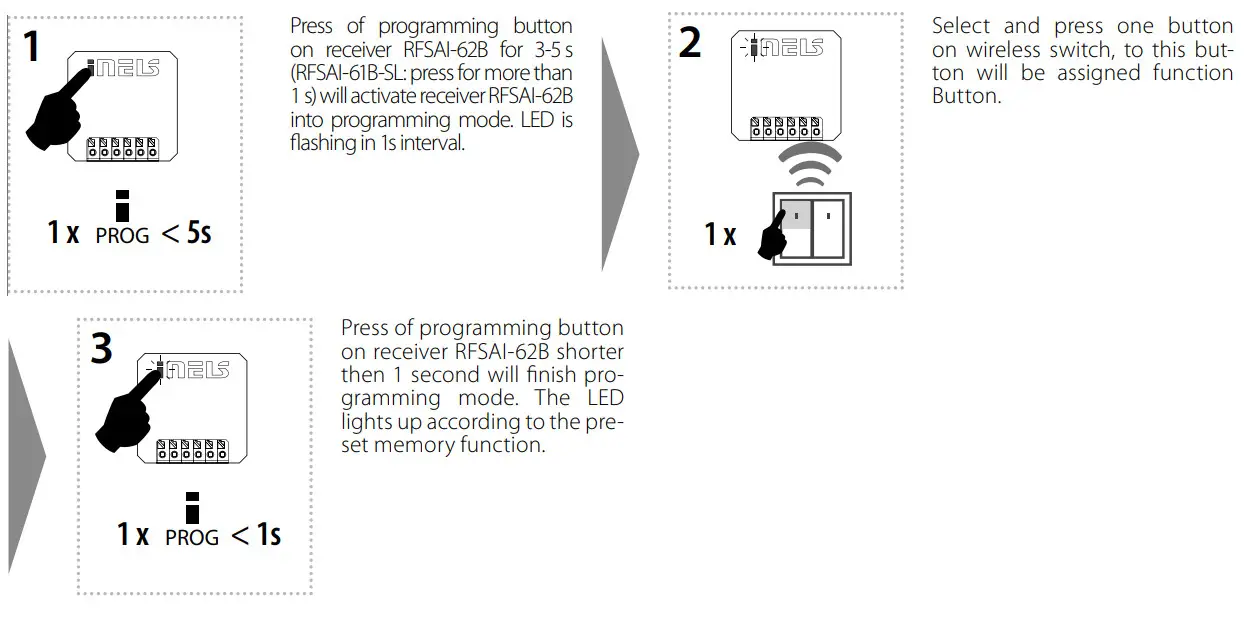 1

iNELS

1 x PROG < 5s

Press of programming button on receiver RFSAI-62B for 3-5 s (RFSAI-61B-SL: press for more than 1 s) will activate receiver RFSAI-62B into programming mode. LED is flashing in 1s interval.

2

iNELS

1 x

Select and press one button on wireless switch, to this button will be assigned function Button.

3

iNELS

1 x PROG < 1s

Press of programming button on receiver RFSAI-62B shorter then 1 second will finish programming mode. The LED lights up according to the preset memory function.