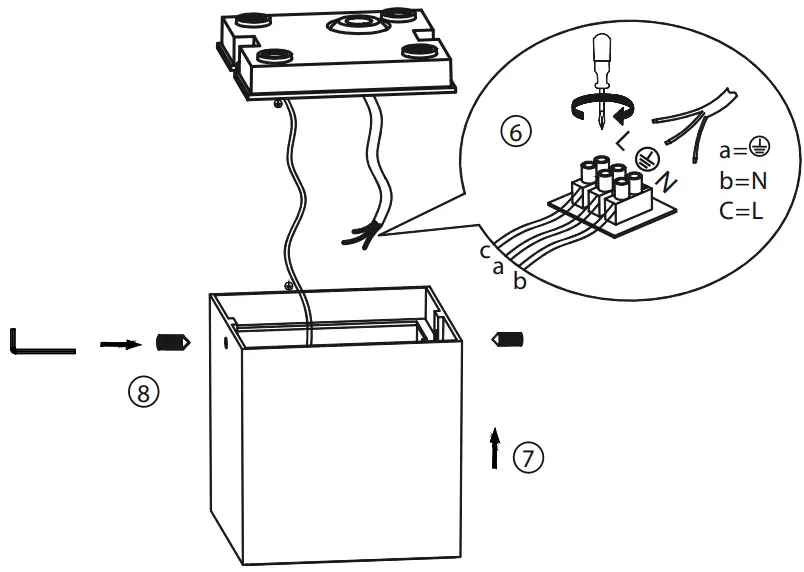 ⑥

L
⏚
N

a=⏚
b=N
C=L

c
a
b

⑧

⑦