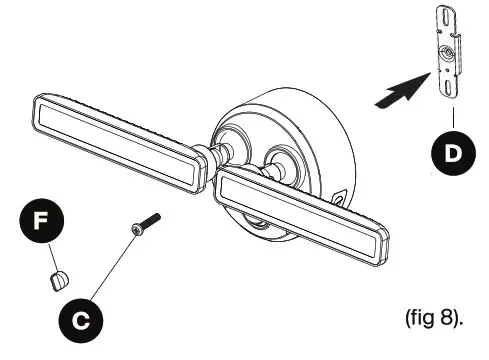 D

F

C

(fig 8).