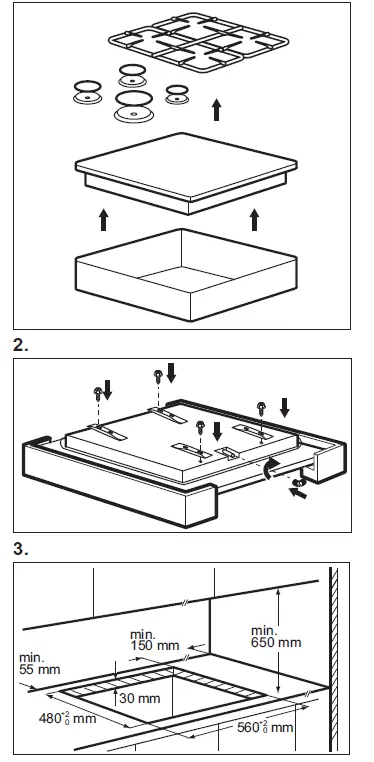 2.

3.

min. 150 mm

min. 650 mm

min. 55 mm

30 mm

$480^{+2}_{0}$ mm

$560^{+2}_{0}$ mm