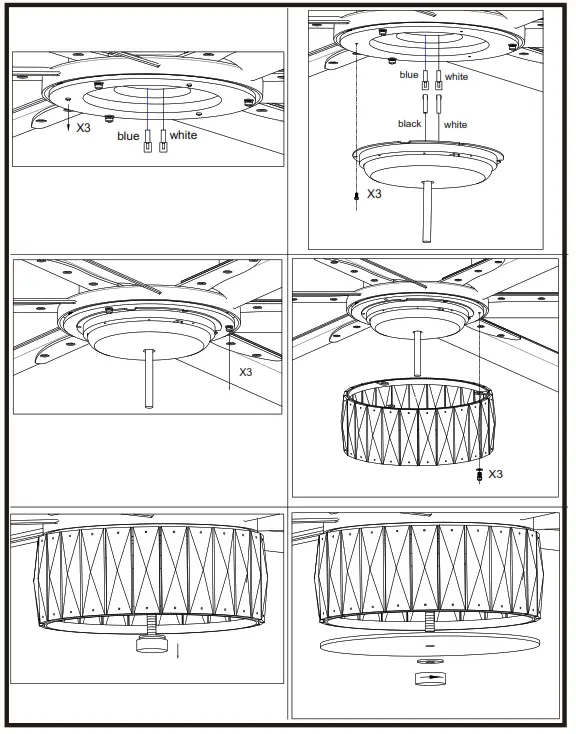 X3
blue
white

blue
white
black
white
X3

X3

X3