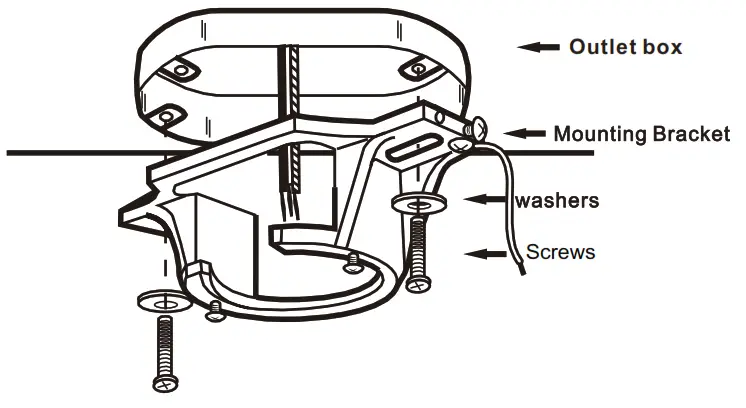 Outlet box
Mounting Bracket
washers
Screws