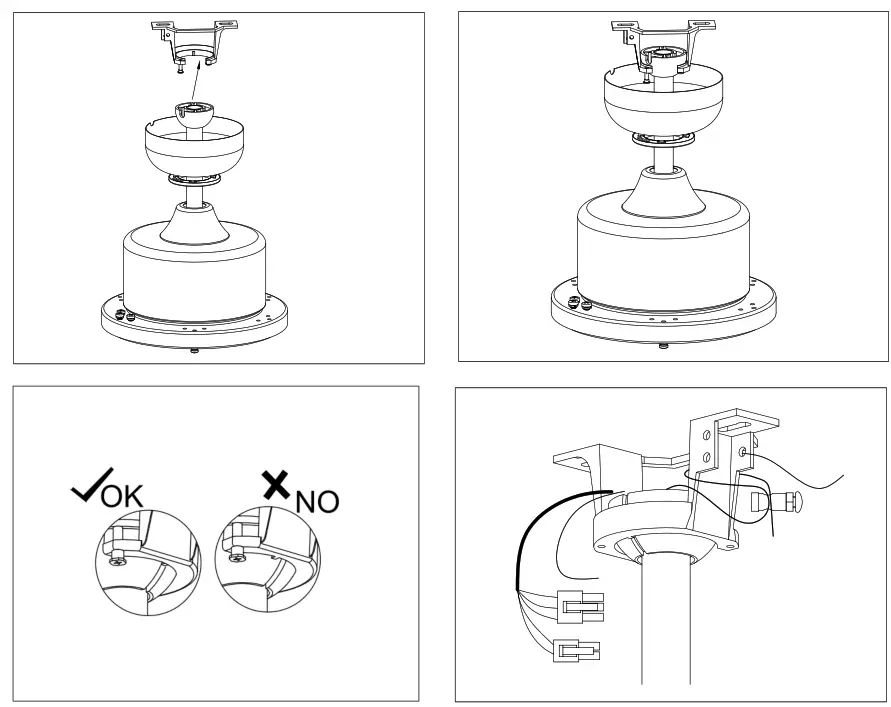 OK

NO