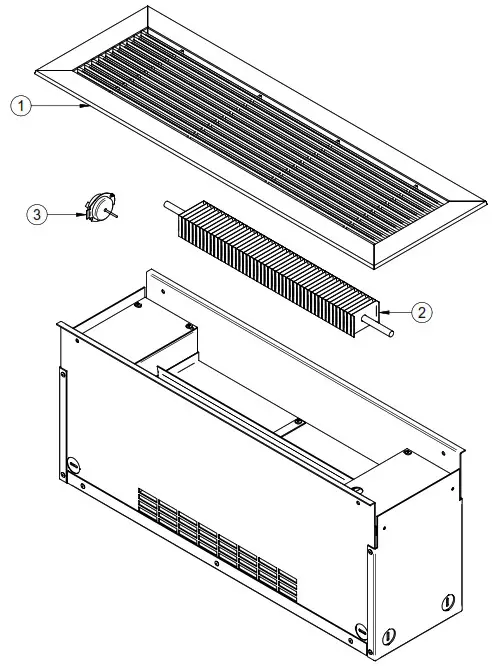 1

3

2