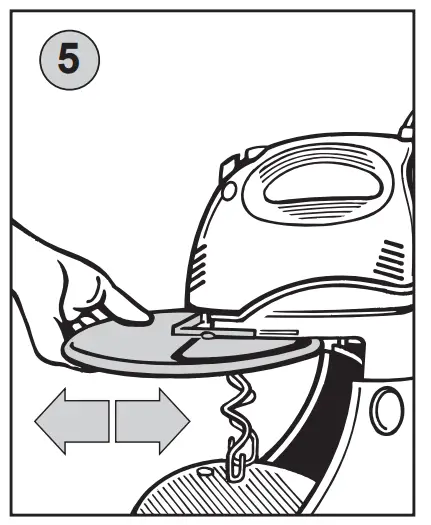 5