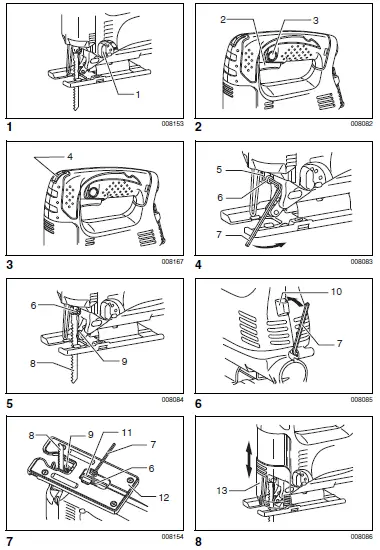 1

1 008153

2 3

2 008082

4

3 008167

5
6
7

4 008083

6
8
9

5 008084

10
7

6 008085

8 9 11
7
6
12

7 008154

13

8 008086