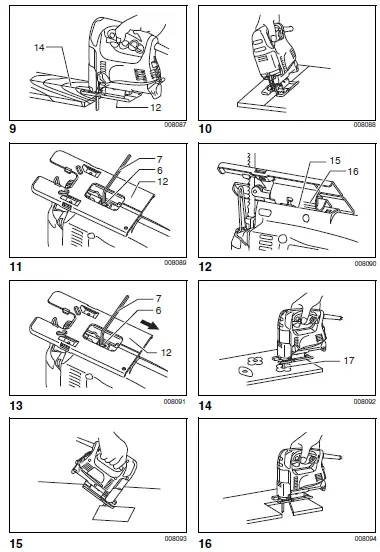 14
12
9
008087

10
008088

7
6
12
11
008089

15
16
12
008090

7
6
12
13
008091

17
14
008092

15
008093

16
008094