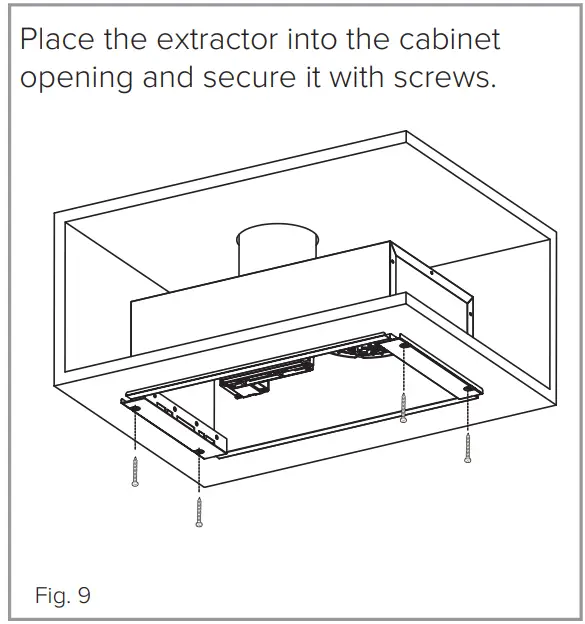 Place the extractor into the cabinet opening and secure it with screws.

Fig. 9