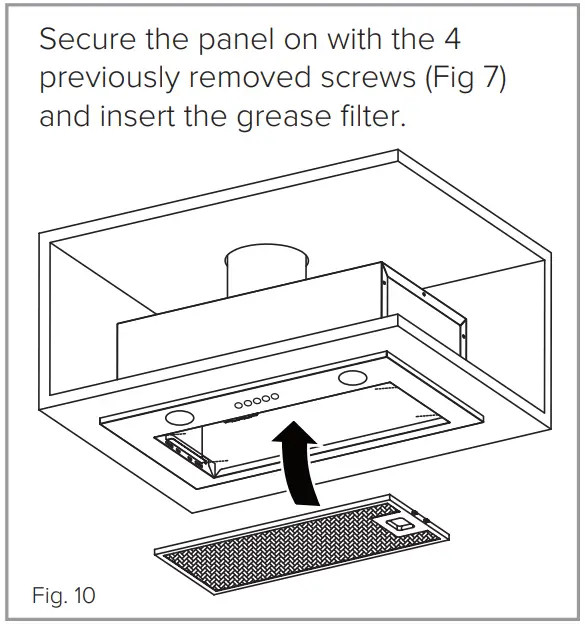 Secure the panel on with the 4 previously removed screws (Fig 7) and insert the grease filter.

Fig. 10