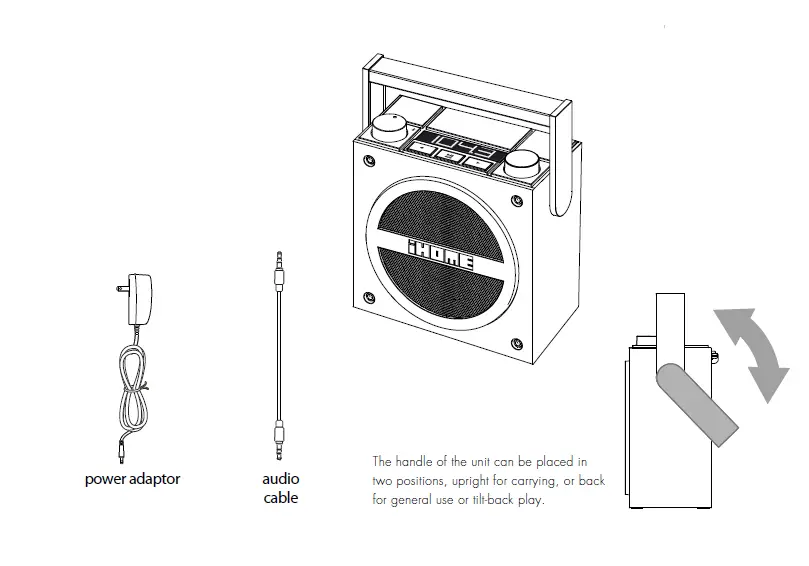 iHOME

power adaptor

audio cable

The handle of the unit can be placed in two positions, upright for carrying, or back for general use or tilt-back play.