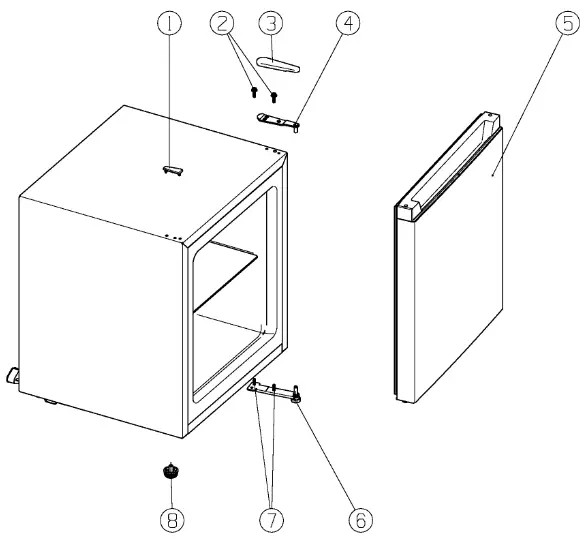 1
2
3
4
5
8
7
6