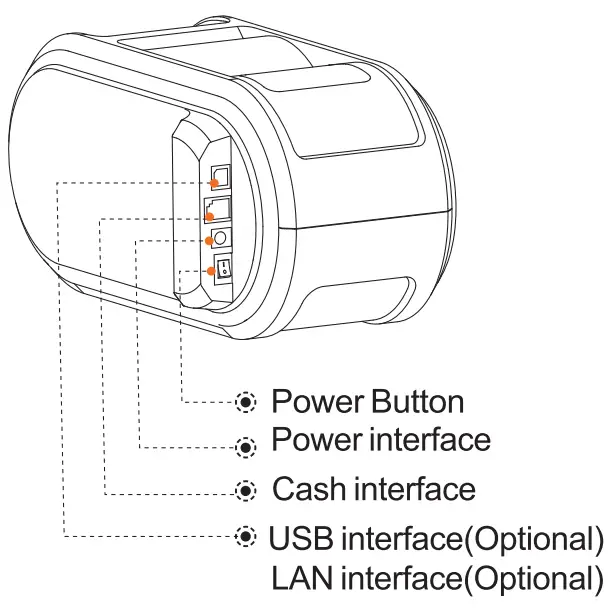 Power Button
Power interface
Cash interface
USB interface(Optional)
LAN interface(Optional)