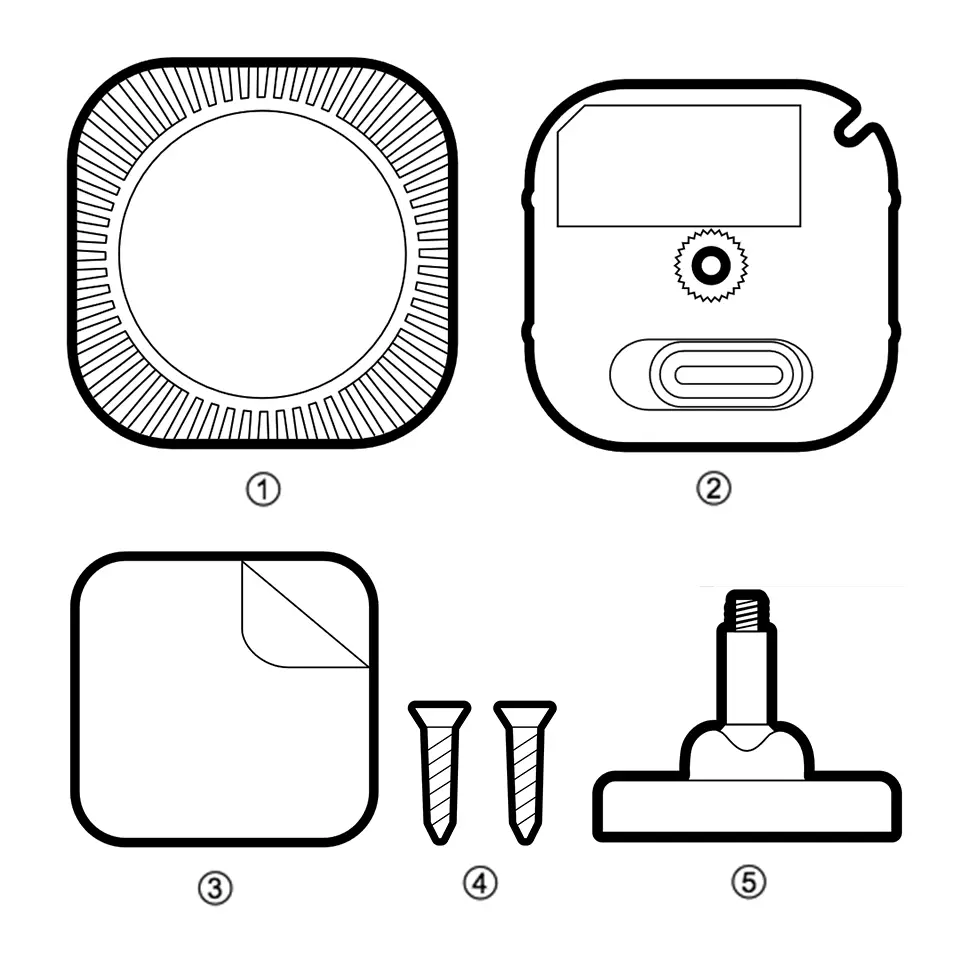 ①

②

③

④

⑤