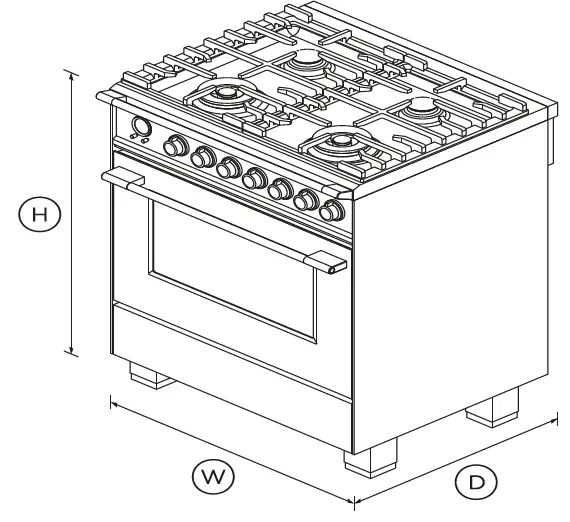 H

W

D