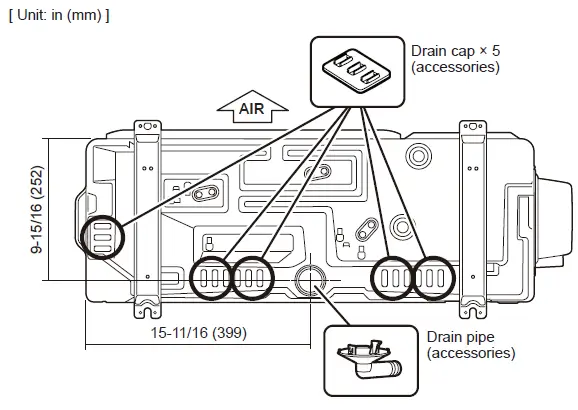 [ Unit: in (mm) ]

Drain cap × 5
(accessories)

AIR

9-15/16 (252)

15-11/16 (399)

Drain pipe
(accessories)