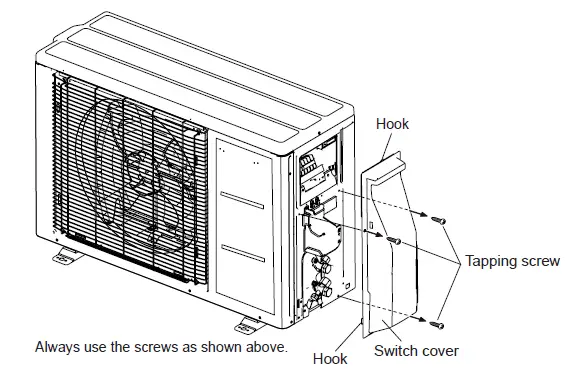 Hook

Tapping screw

Always use the screws as shown above.

Hook

Switch cover