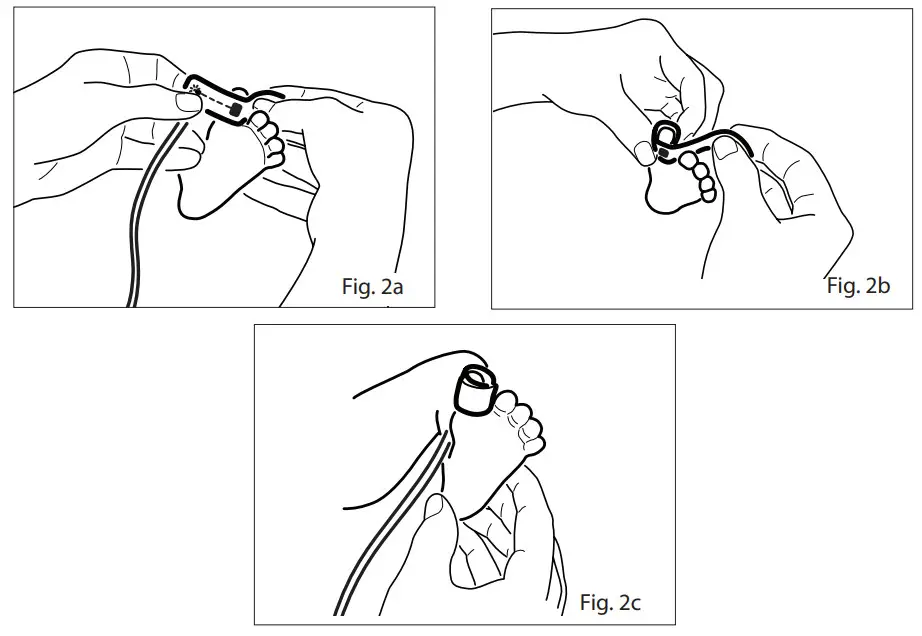 Fig. 2a

Fig. 2b

Fig. 2c