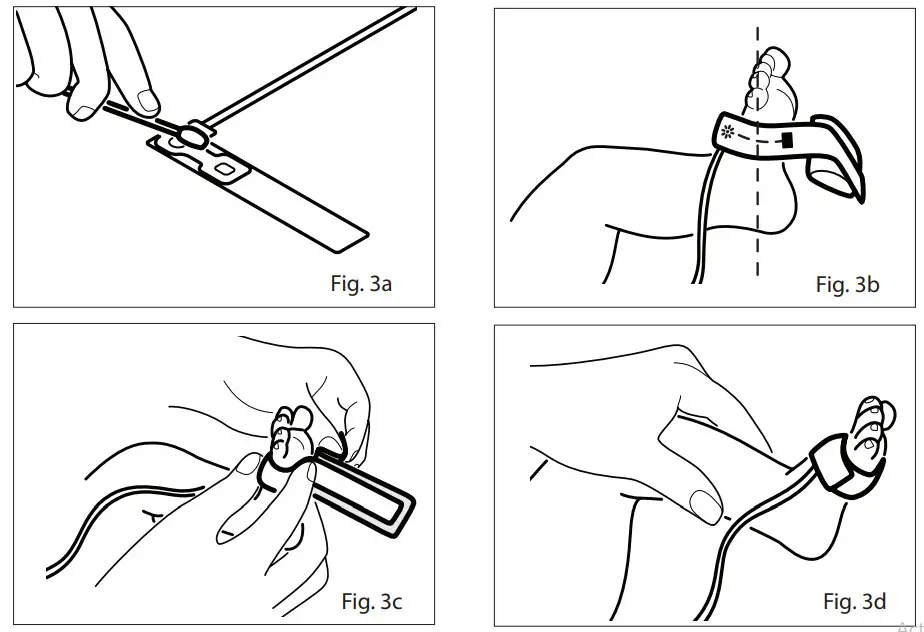 Fig. 3a

Fig. 3b

Fig. 3c

Fig. 3d