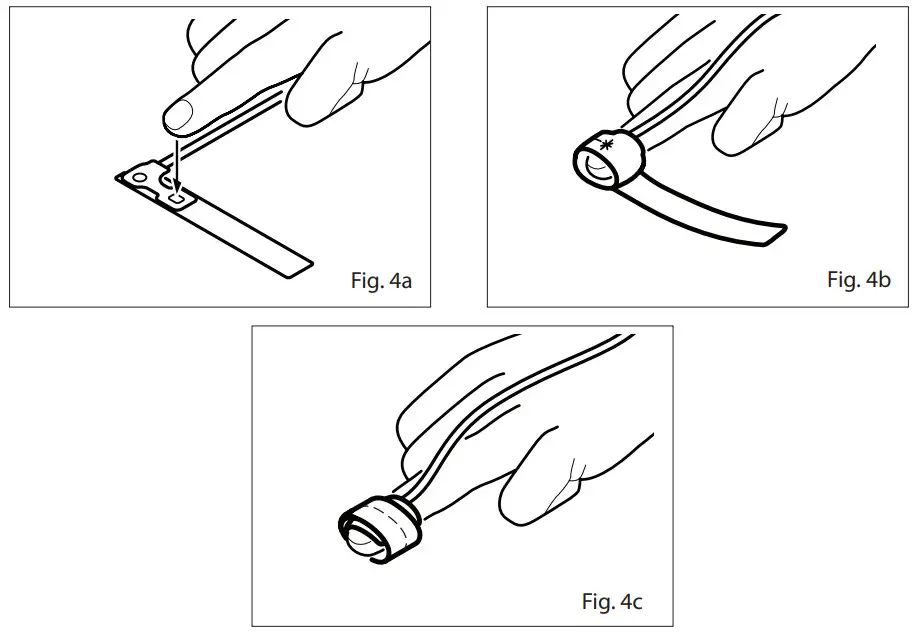 Fig. 4a

Fig. 4b

Fig. 4c