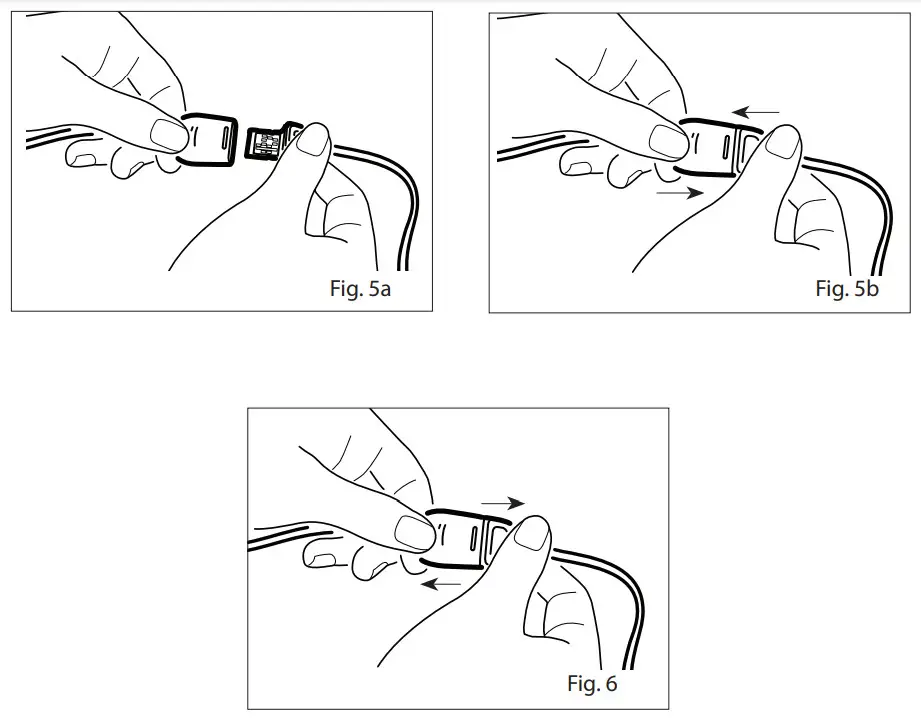 Fig. 5a

Fig. 5b

Fig. 6