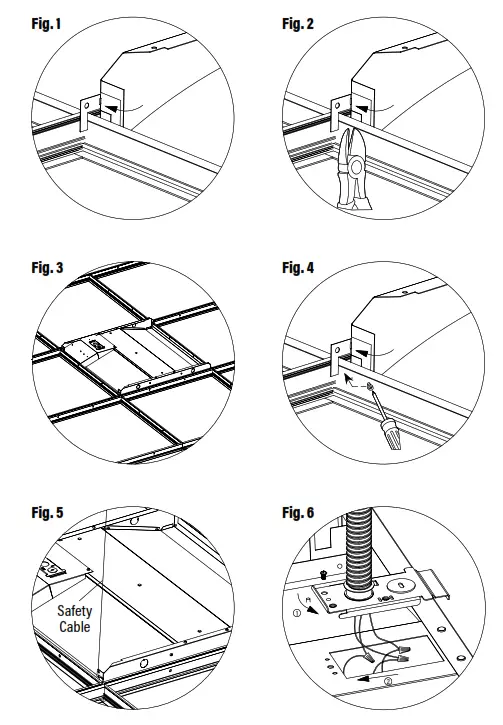 Fig. 1

Fig. 2

Fig. 3

Fig. 4

Fig. 5

Safety Cable

Fig. 6

①

②