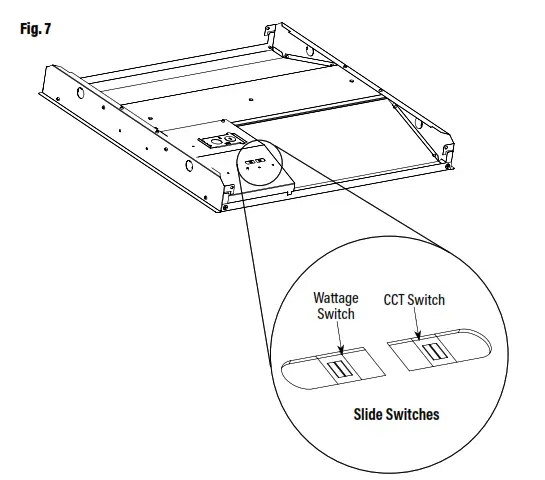 Fig. 7

Wattage Switch

CCT Switch

Slide Switches