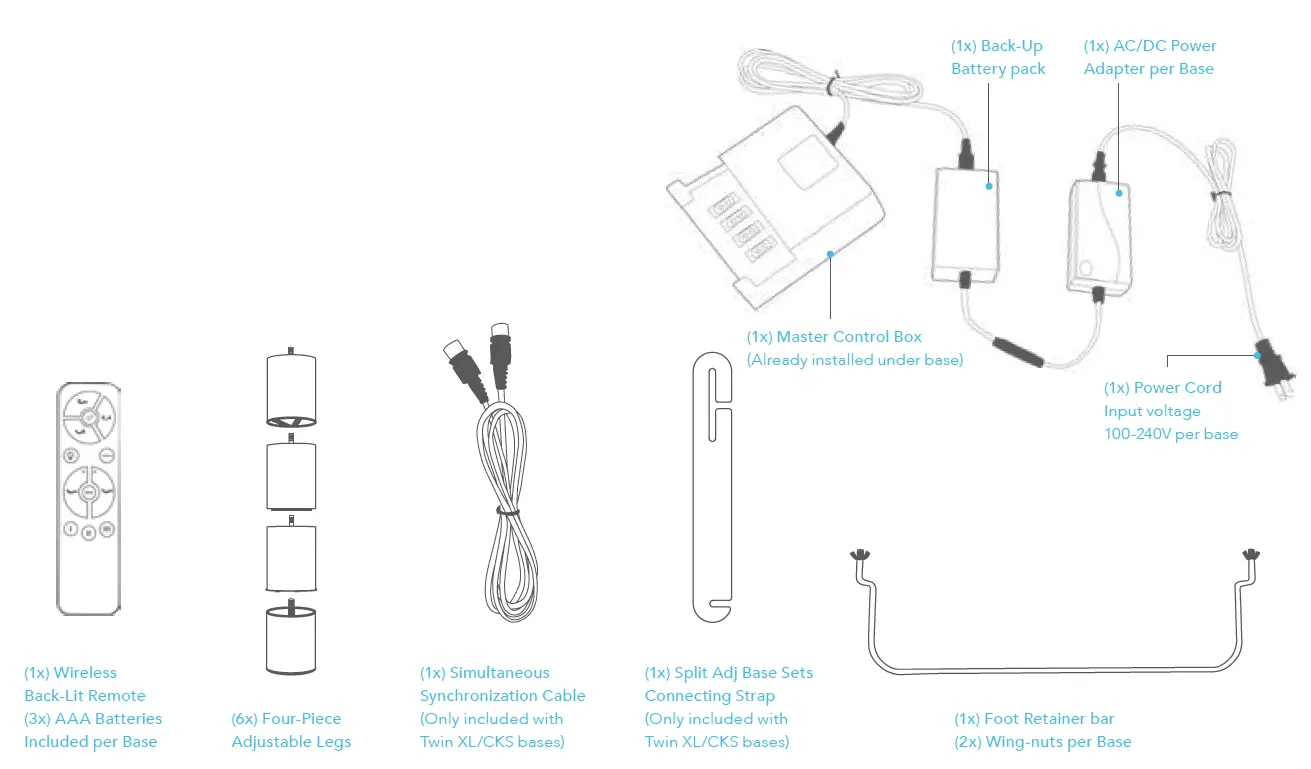 (1x) Back-Up
Battery pack

(1x) AC/DC Power
Adapter per Base

(1x) Master Control Box
(Already installed under base)

(1x) Power Cord
Input voltage
100-240V per base

(1x) Wireless
Back-Lit Remote
(3x) AAA Batteries
Included per Base

(6x) Four-Piece
Adjustable Legs

(1x) Simultaneous
Synchronization Cable
(Only included with
Twin XL/CKS bases)

(1x) Split Adj Base Sets
Connecting Strap
(Only included with
Twin XL/CKS bases)

(1x) Foot Retainer bar
(2x) Wing-nuts per Base