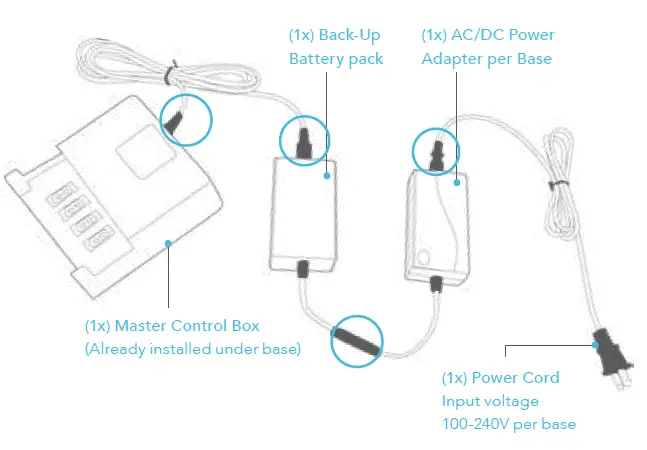 (1x) Back-Up Battery pack

(1x) AC/DC Power Adapter per Base

(1x) Master Control Box
(Already installed under base)

(1x) Power Cord
Input voltage
100-240V per base