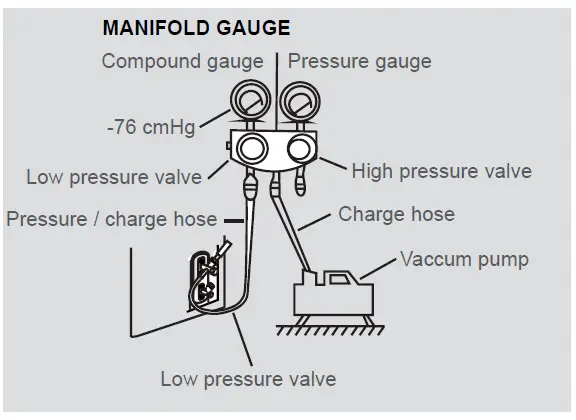 MANIFOLD GAUGE

Compound gauge

Pressure gauge

-76 cmHg

Low pressure valve

High pressure valve

Pressure / charge hose

Charge hose

Vaccum pump

Low pressure valve