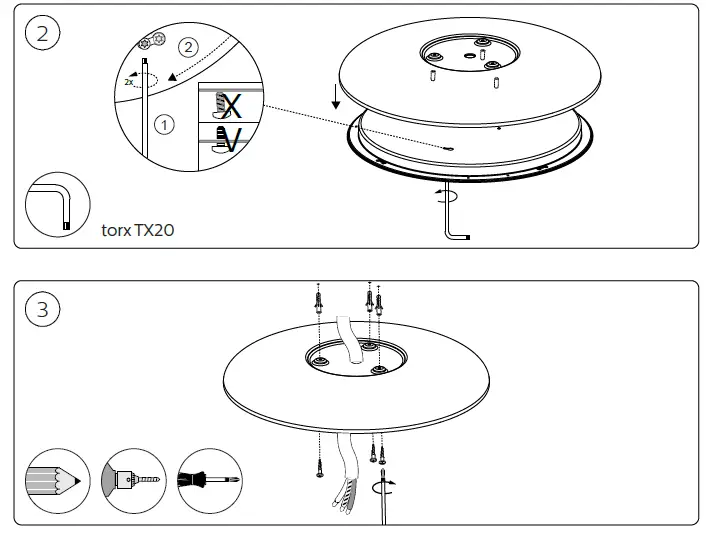 2

2

2x

1

X

V

torx TX20

3