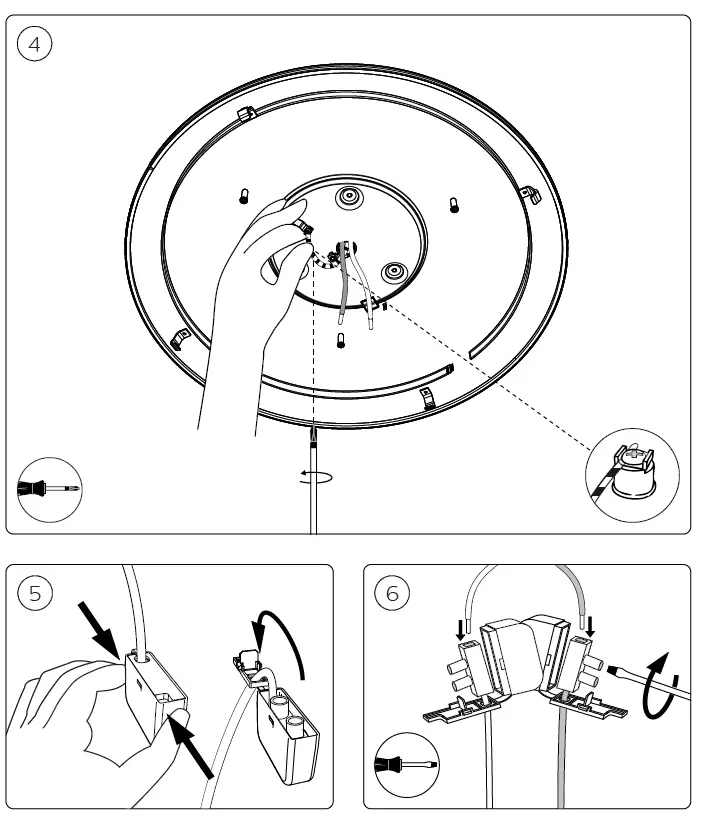 4

5

6