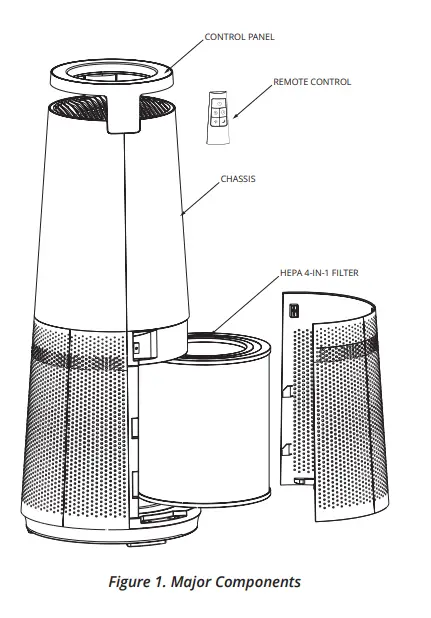 CONTROL PANEL

REMOTE CONTROL

CHASSIS

HEPA 4-IN-1 FILTER

Figure 1. Major Components