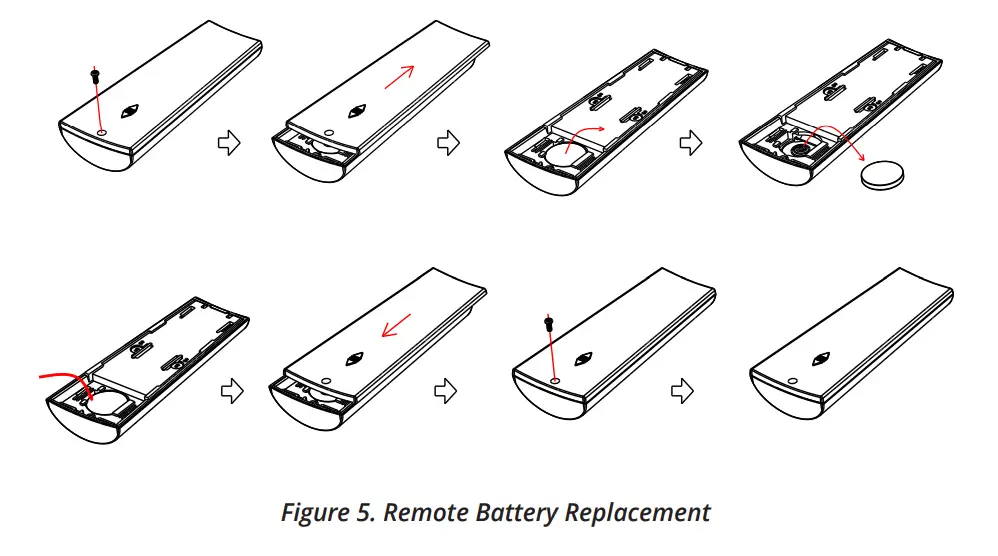 Figure 5. Remote Battery Replacement