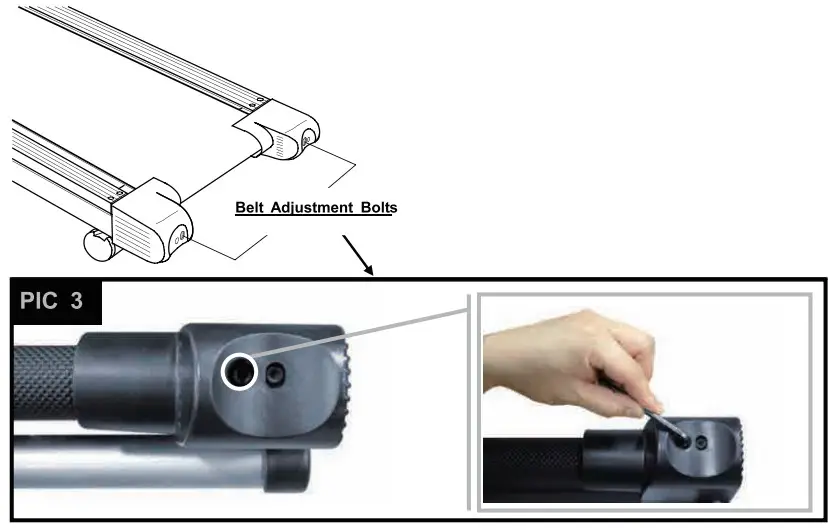 Belt Adjustment Bolts

PIC 3