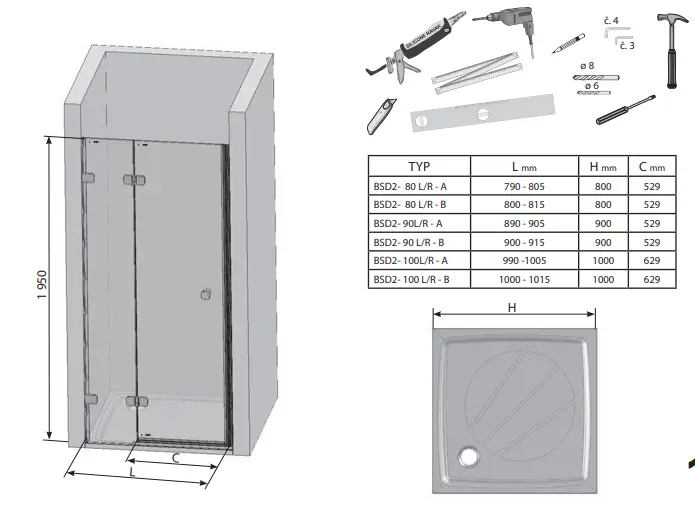 1 950

C

L

SILICONE RAVAK

č. 4

č. 3

ø 8

ø 6

| TYP | L mm | H mm | C mm |
|---|---|---|---|
| BSD2- 80 L/R - A | 790 - 805 | 800 | 529 |
| BSD2- 80 L/R - B | 800 - 815 | 800 | 529 |
| BSD2- 90L/R - A | 890 - 905 | 900 | 529 |
| BSD2- 90 L/R - B | 900 - 915 | 900 | 529 |
| BSD2- 100L/R - A | 990 -1005 | 1000 | 629 |
| BSD2- 100 L/R - B | 1000 - 1015 | 1000 | 629 |

H