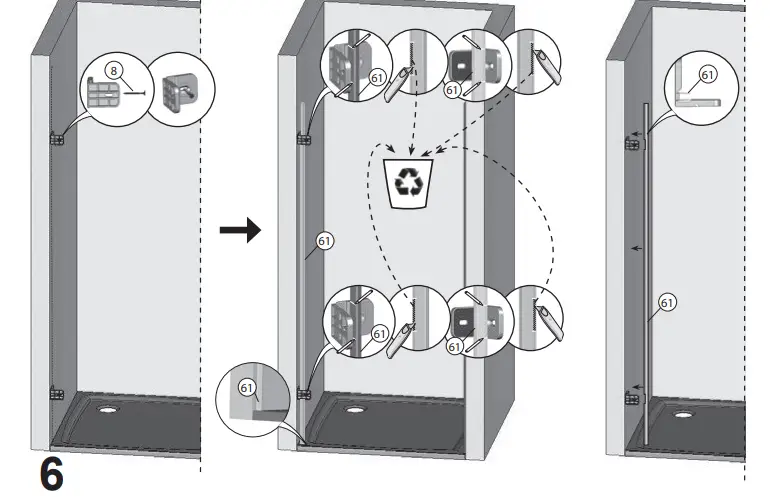 8
61
61
61
61
61
61
61
61
61
6