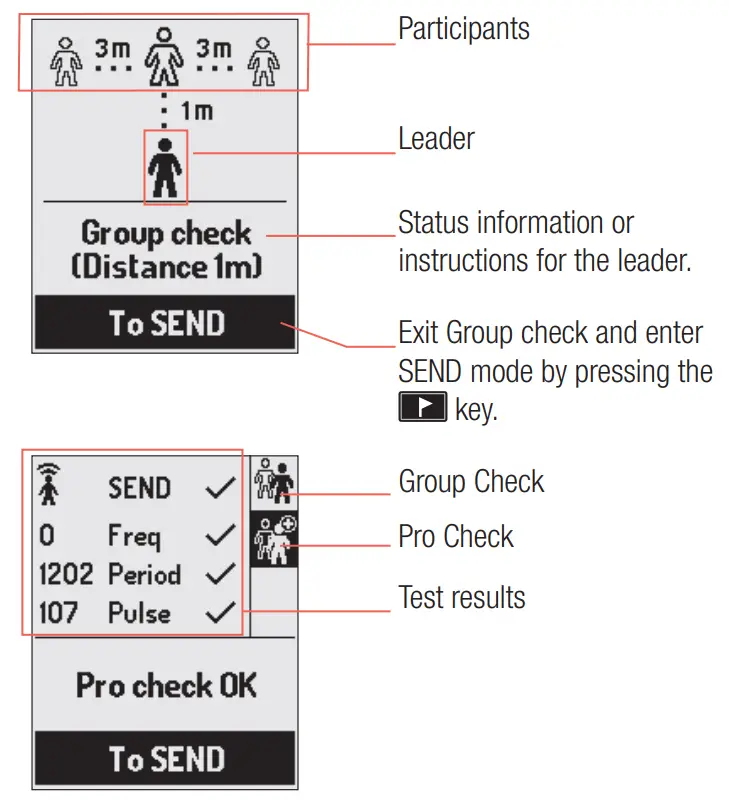 3m 3m

1m

Group check
(Distance 1m)

To SEND

Participants

Leader

Status information or instructions for the leader.

Exit Group check and enter SEND mode by pressing the key.

SEND ✓
0 Freq ✓
1202 Period ✓
107 Pulse ✓

Pro check OK

To SEND

Group Check

Pro Check

Test results