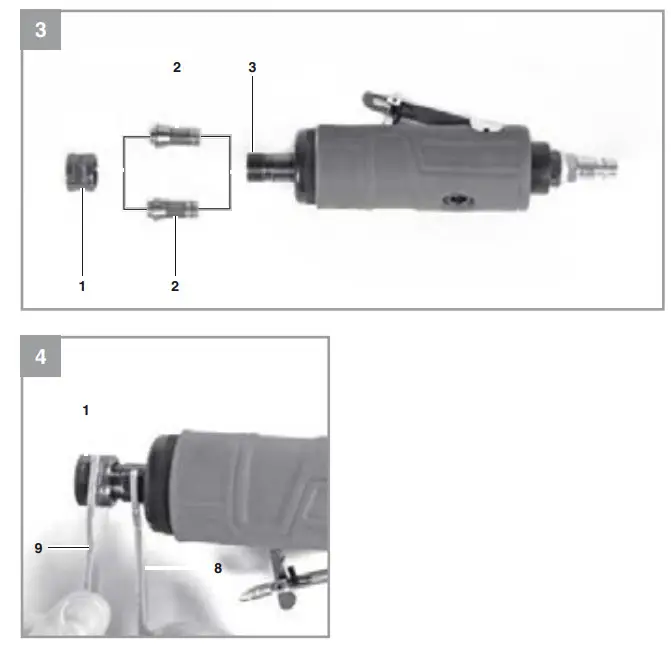 3

2

3

1

2

4

1

9

8