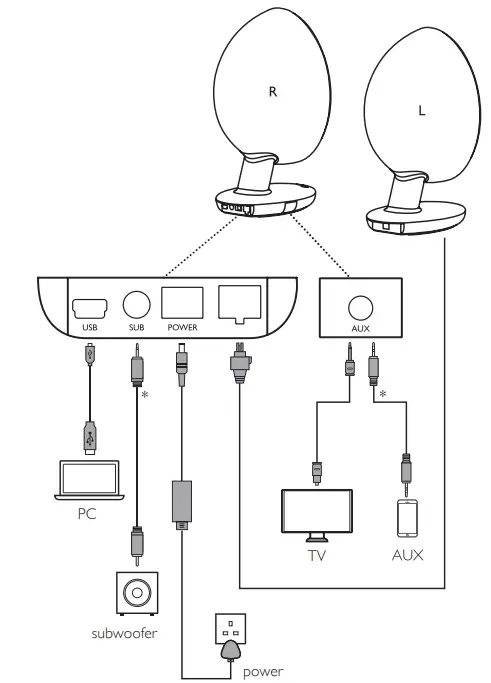 R

L

USB SUB POWER

AUX

*

*

PC

TV

AUX

subwoofer

power