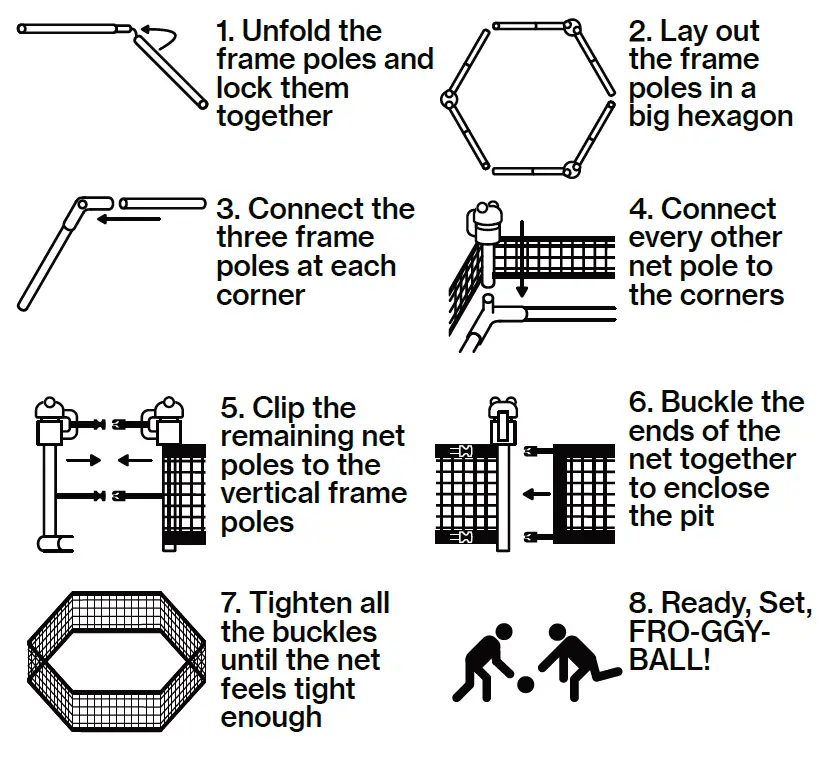 1. Unfold the frame poles and lock them together

2. Lay out the frame poles in a big hexagon

3. Connect the three frame poles at each corner

4. Connect every other net pole to the corners

5. Clip the remaining net poles to the vertical frame poles

6. Buckle the ends of the net together to enclose the pit

7. Tighten all the buckles until the net feels tight enough

8. Ready, Set, FRO-GGY-BALL!