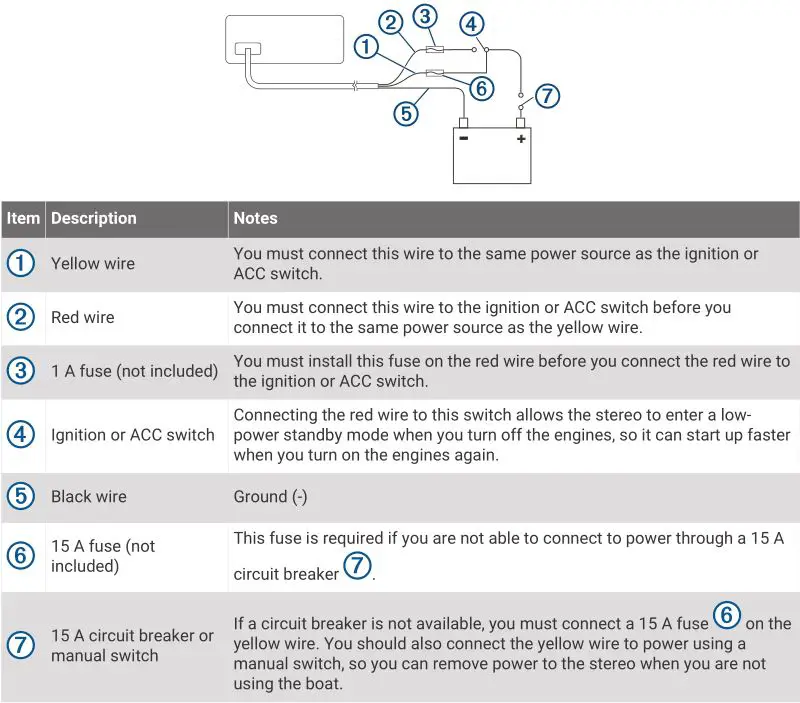 ② ③ ④
①
⑥
⑦
⑤
-
+

| Item | Description | Notes |
|---|---|---|
| ① | Yellow wire | You must connect this wire to the same power source as the ignition or ACC switch. |
| ② | Red wire | You must connect this wire to the ignition or ACC switch before you connect it to the same power source as the yellow wire. |
| ③ | 1 A fuse (not included) | You must install this fuse on the red wire before you connect the red wire to the ignition or ACC switch. |
| ④ | Ignition or ACC switch | Connecting the red wire to this switch allows the stereo to enter a low-power standby mode when you turn off the engines, so it can start up faster when you turn on the engines again. |
| ⑤ | Black wire | Ground (-) |
| ⑥ | 15 A fuse (not included) | This fuse is required if you are not able to connect to power through a 15 A circuit breaker ⑦. |
| ⑦ | 15 A circuit breaker or manual switch | If a circuit breaker is not available, you must connect a 15 A fuse ⑥ on the yellow wire. You should also connect the yellow wire to power using a manual switch, so you can remove power to the stereo when you are not using the boat. |