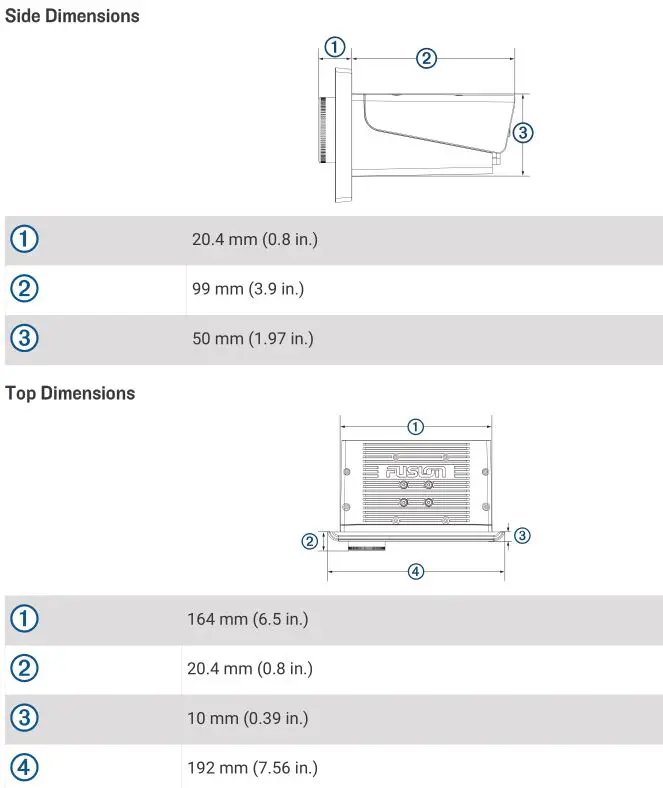 Side Dimensions

①

②

③

| | |
|---|---|
| ① | 20.4 mm (0.8 in.) |
| ② | 99 mm (3.9 in.) |
| ③ | 50 mm (1.97 in.) |

Top Dimensions

①

FUSION

②

③

④

| | |
|---|---|
| ① | 164 mm (6.5 in.) |
| ② | 20.4 mm (0.8 in.) |
| ③ | 10 mm (0.39 in.) |
| ④ | 192 mm (7.56 in.) |