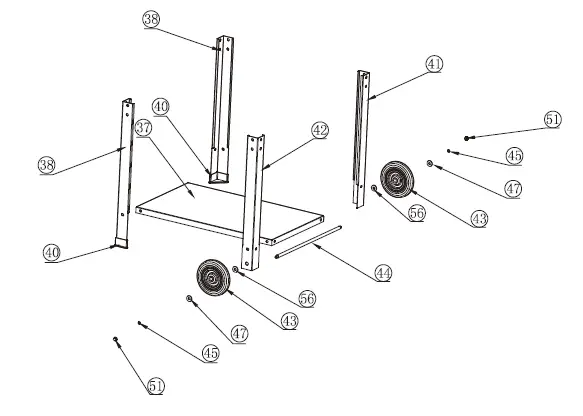 38
41
40
37
42
51
38
45
47
56
43
40
44
56
43
47
45
51