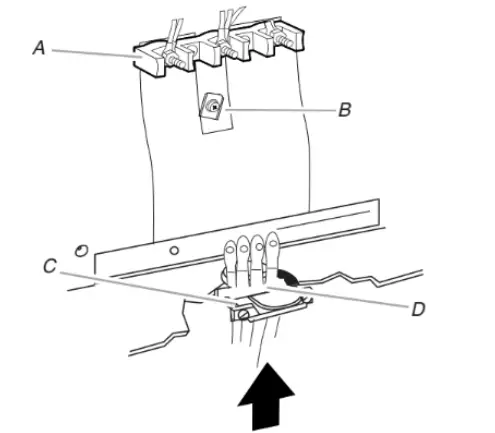 A
B
C
D