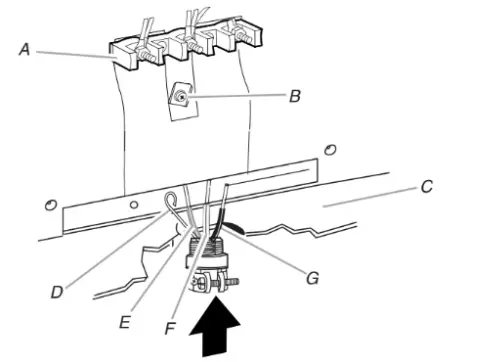 A
B
C
D
E
F
G