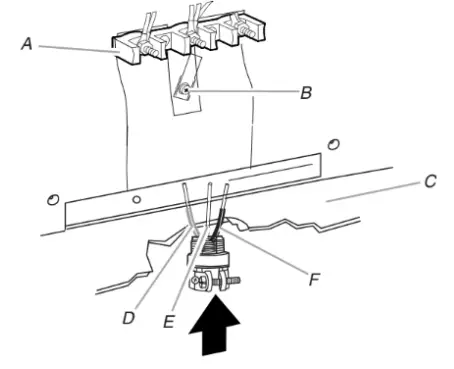 A
B
C
D
E
F